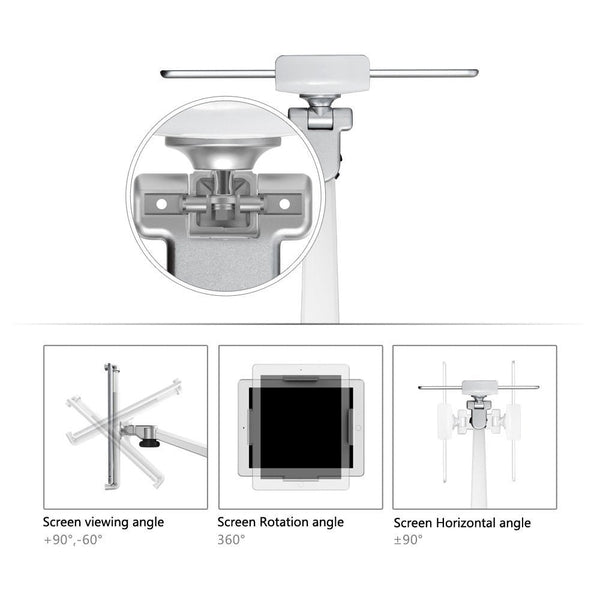 Screen viewing angle
+90°,-60°

Screen Rotation angle
360°

Screen Horizontal angle
±90°