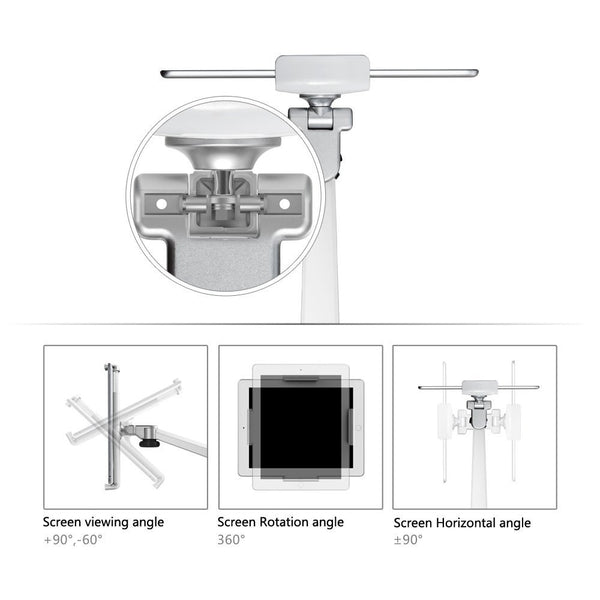 Screen viewing angle
+90°,-60°

Screen Rotation angle
360°

Screen Horizontal angle
±90°