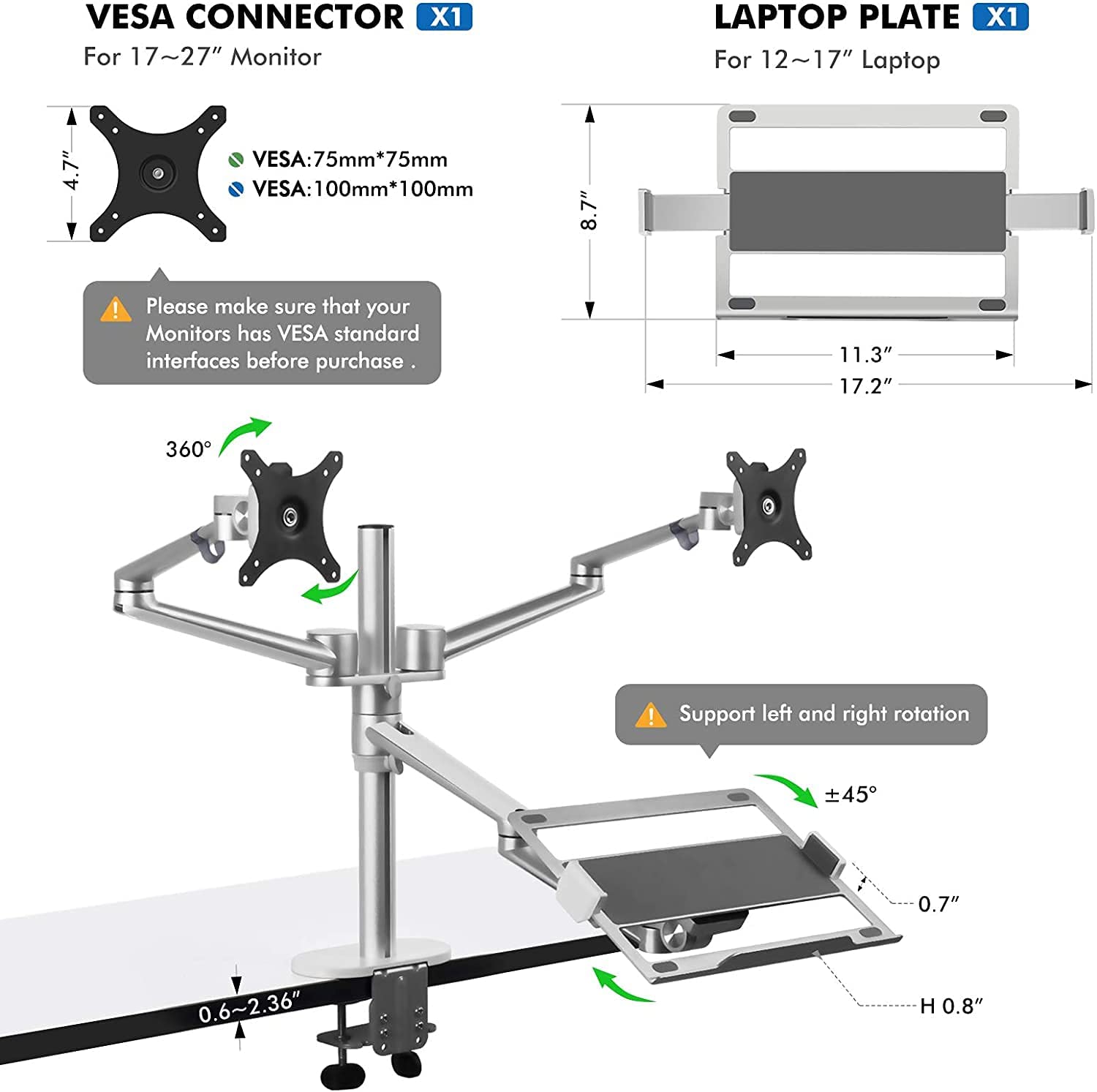 VESA CONNECTOR X1
For 17~27″ Monitor

4.7″

VESA:75mm*75mm
VESA:100mm*100mm

Please make sure that your Monitors has VESA standard interfaces before purchase .

LAPTOP PLATE X1
For 12~17″ Laptop

8.7″
11.3″
17.2″

360°

Support left and right rotation

±45°

0.7″

H 0.8″

0.6~2.36″