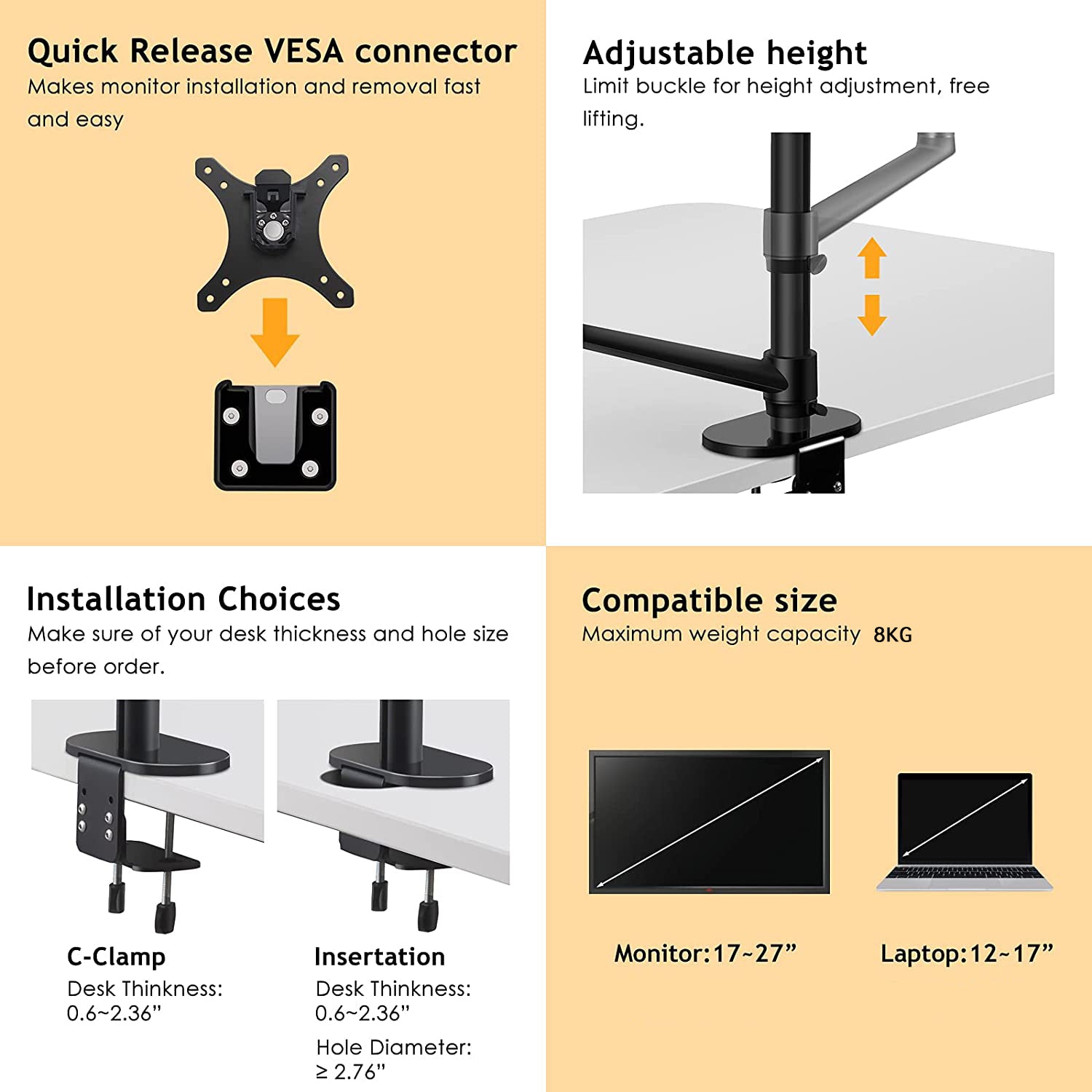 Quick Release VESA connector
Makes monitor installation and removal fast and easy

Adjustable height
Limit buckle for height adjustment, free lifting.

Installation Choices
Make sure of your desk thickness and hole size before order.

C-Clamp
Desk Thinkness:
0.6~2.36”

Insertation
Desk Thinkness:
0.6~2.36”
Hole Diameter:
≥ 2.76”

Compatible size
Maximum weight capacity 8KG

Monitor:17~27”

Laptop:12~17”