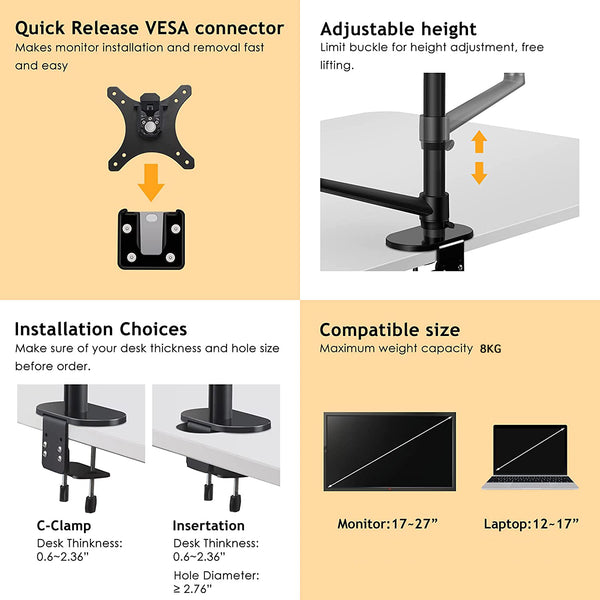 Quick Release VESA connector
Makes monitor installation and removal fast and easy

Adjustable height
Limit buckle for height adjustment, free lifting.

Installation Choices
Make sure of your desk thickness and hole size before order.

C-Clamp
Desk Thinkness:
0.6~2.36"

Insertation
Desk Thinkness:
0.6~2.36"
Hole Diameter:
≥ 2.76"

Compatible size
Maximum weight capacity 8KG

Monitor:17~27"

Laptop:12~17"