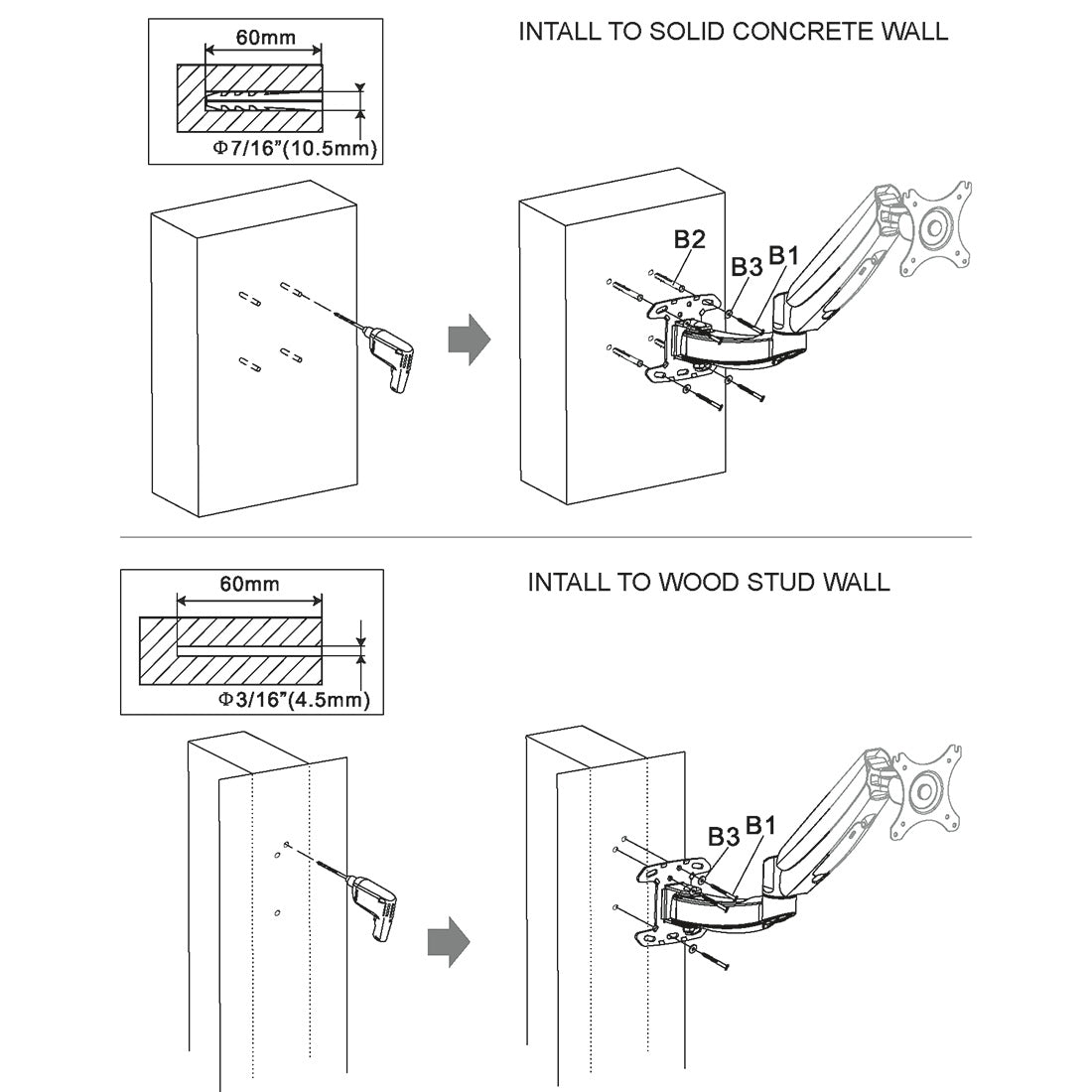 60mm

Φ7/16"(10.5mm)

INTALL TO SOLID CONCRETE WALL

B2

B3

B1

60mm

Φ3/16"(4.5mm)

INTALL TO WOOD STUD WALL

B3

B1