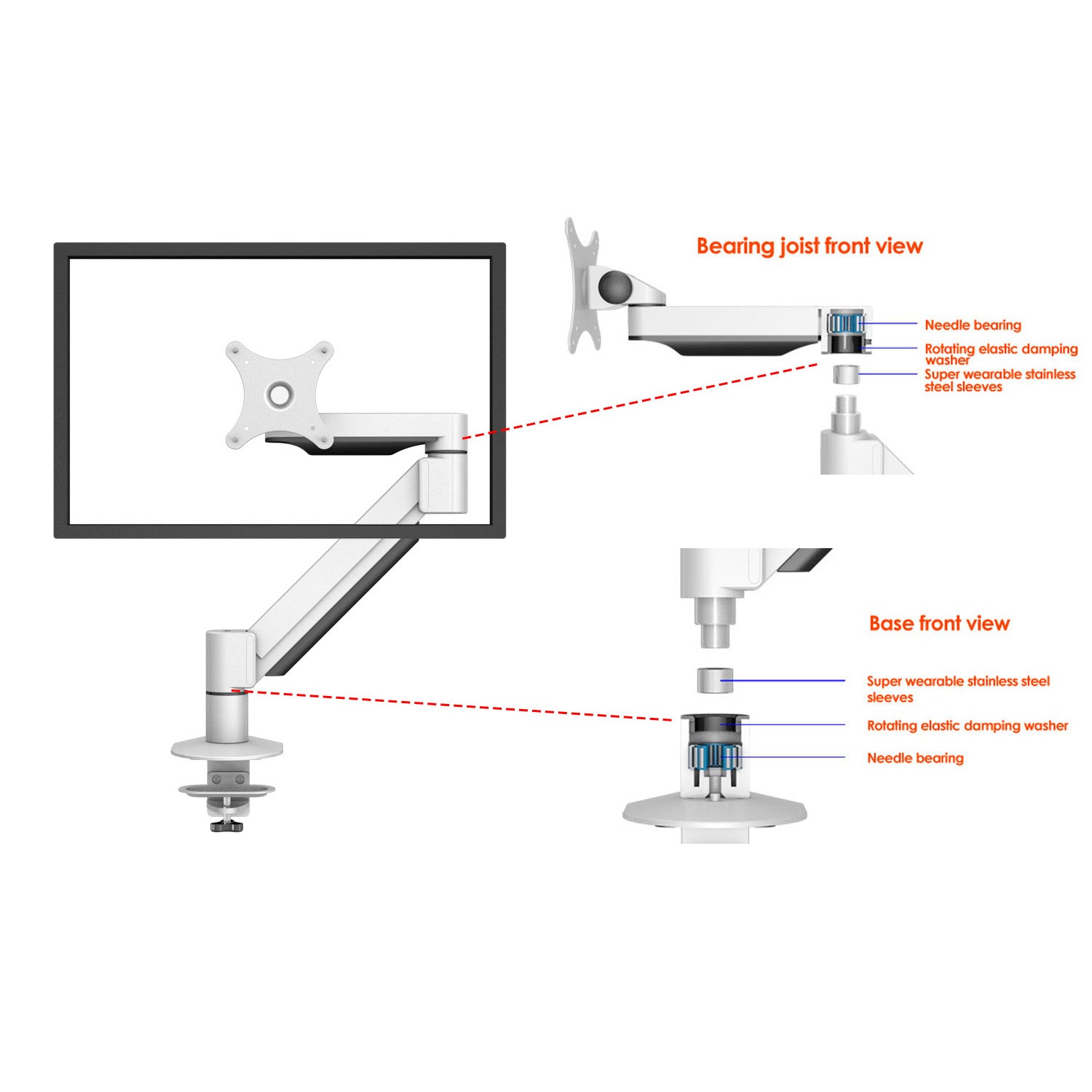 Bearing joist front view

Needle bearing

Rotating elastic damping washer

Super wearable stainless steel sleeves

Base front view

Super wearable stainless steel sleeves

Rotating elastic damping washer

Needle bearing