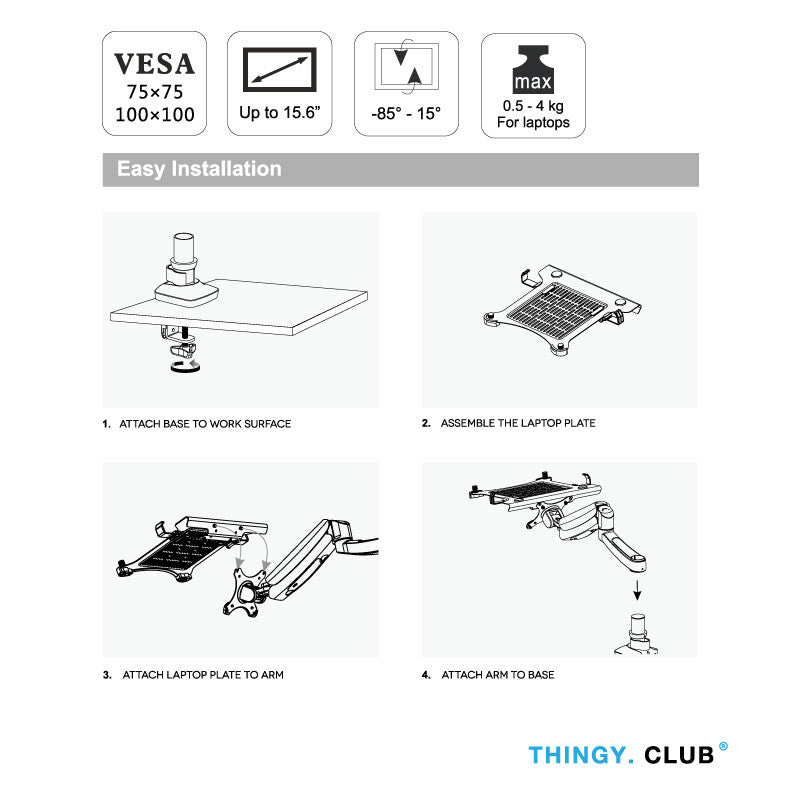 VESA
75×75
100×100

Up to 15.6"

-85° - 15°

max
0.5 - 4 kg
For laptops

Easy Installation

1. ATTACH BASE TO WORK SURFACE

2. ASSEMBLE THE LAPTOP PLATE

3. ATTACH LAPTOP PLATE TO ARM

4. ATTACH ARM TO BASE

THINGY. CLUB®